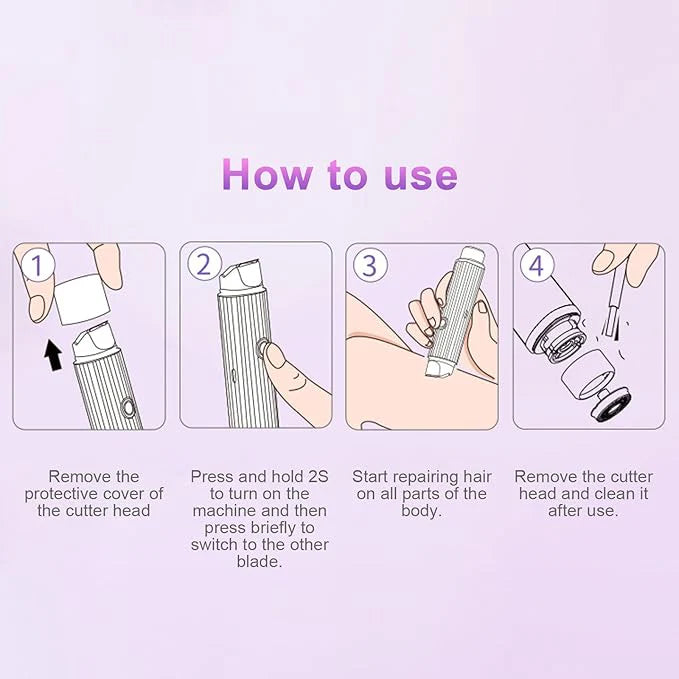 How to use

1

2

3

4

Remove the protective cover of the cutter head

Press and hold 2S to turn on the machine and then press briefly to switch to the other blade.

Start repairing hair on all parts of the body.

Remove the cutter head and clean it after use.