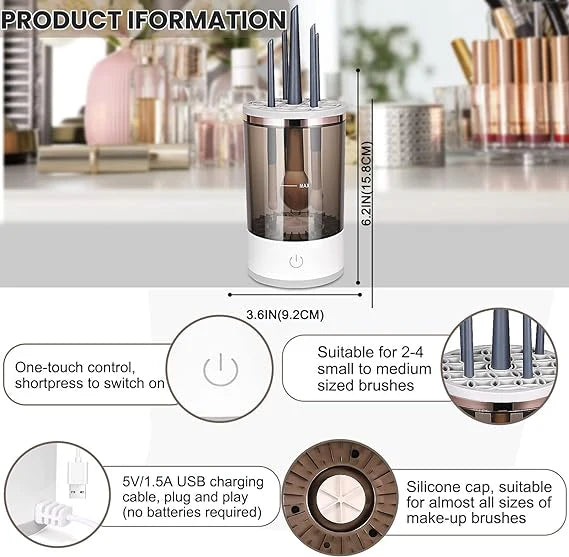 PRODUCT IFORMATION

MAX

6.2IN(15.8CM)

3.6IN(9.2CM)

One-touch control, shortpress to switch on

Suitable for 2-4 small to medium sized brushes

5V/1.5A USB charging cable, plug and play (no batteries required)

Silicone cap, suitable for almost all sizes of make-up brushes