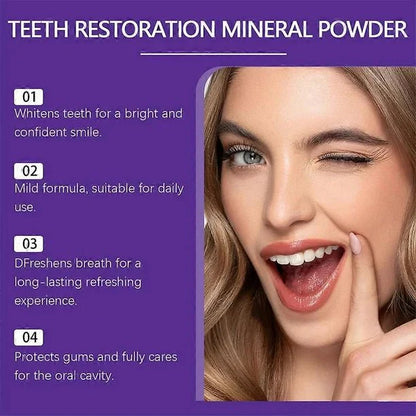 TEETH RESTORATION MINERAL POWDER

01
Whitens teeth for a bright and confident smile.

02
Mild formula, suitable for daily use.

03
DFreshens breath for a long-lasting refreshing experience.

04
Protects gums and fully cares for the oral cavity.